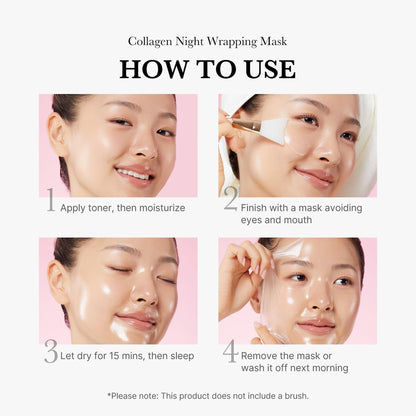 Collagen Night Wrapping Mask

HOW TO USE

1 Apply toner, then moisturize

2 Finish with a mask avoiding eyes and mouth

3 Let dry for 15 mins, then sleep

4 Remove the mask or wash it off next morning

*Please note: This product does not include a brush.